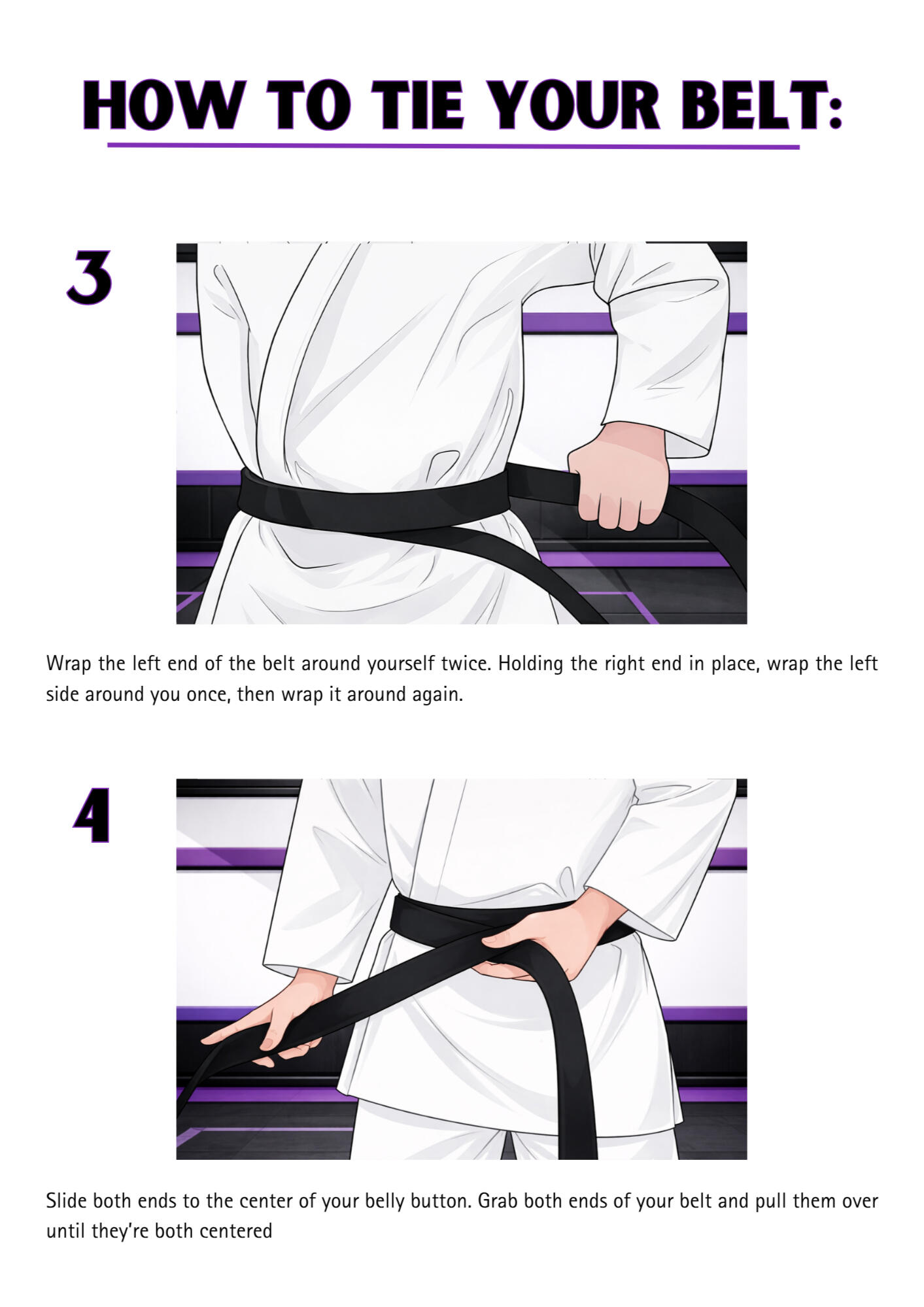 HOW TO TIE YOUR BELT:

3

Wrap the left end of the belt around yourself twice. Holding the right end in place, wrap the left side around you once, then wrap it around again.

4

Slide both ends to the center of your belly button. Grab both ends of your belt and pull them over until they're both centered