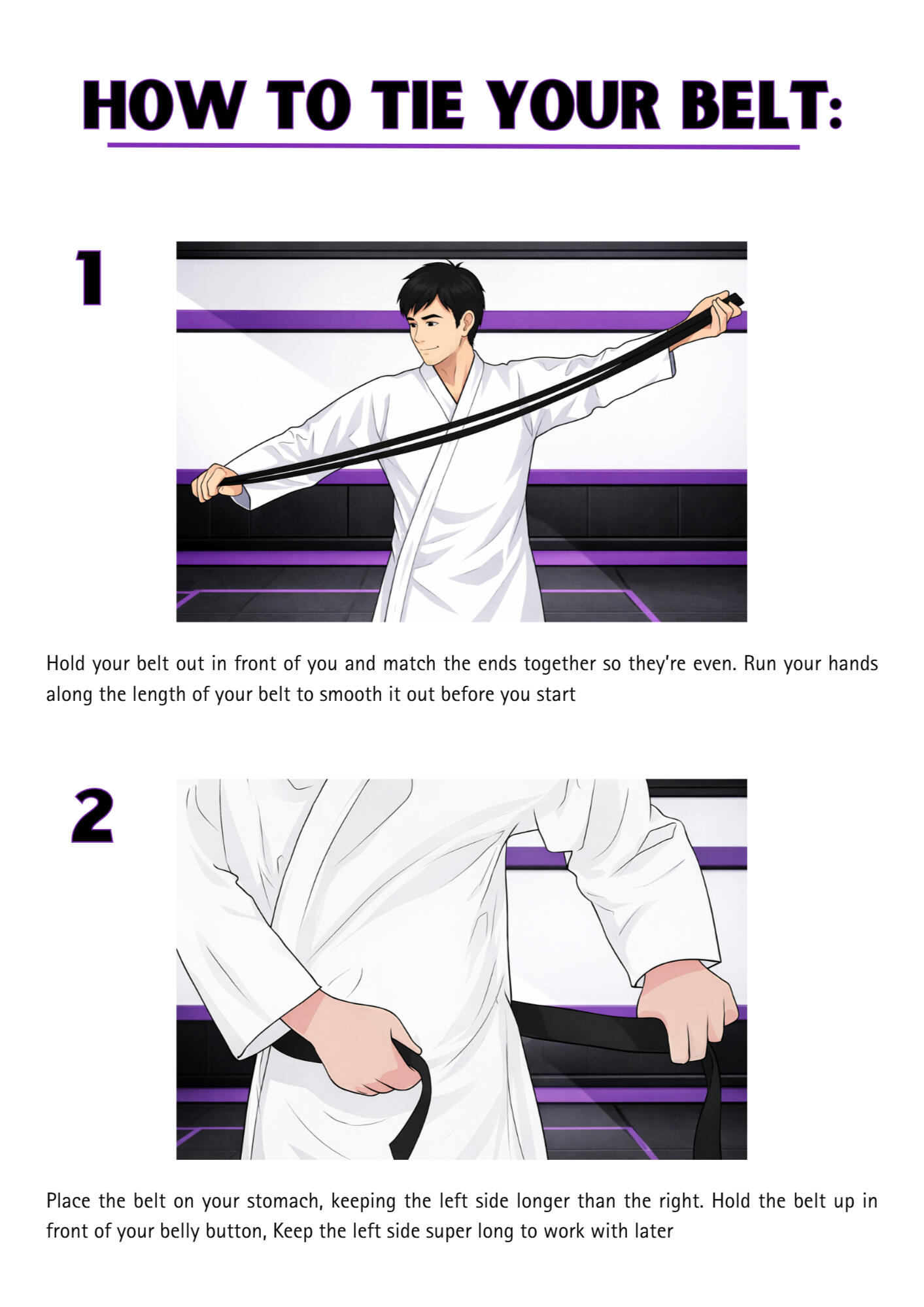 HOW TO TIE YOUR BELT:

1

Hold your belt out in front of you and match the ends together so they're even. Run your hands along the length of your belt to smooth it out before you start

2

Place the belt on your stomach, keeping the left side longer than the right. Hold the belt up in front of your belly button, Keep the left side super long to work with later