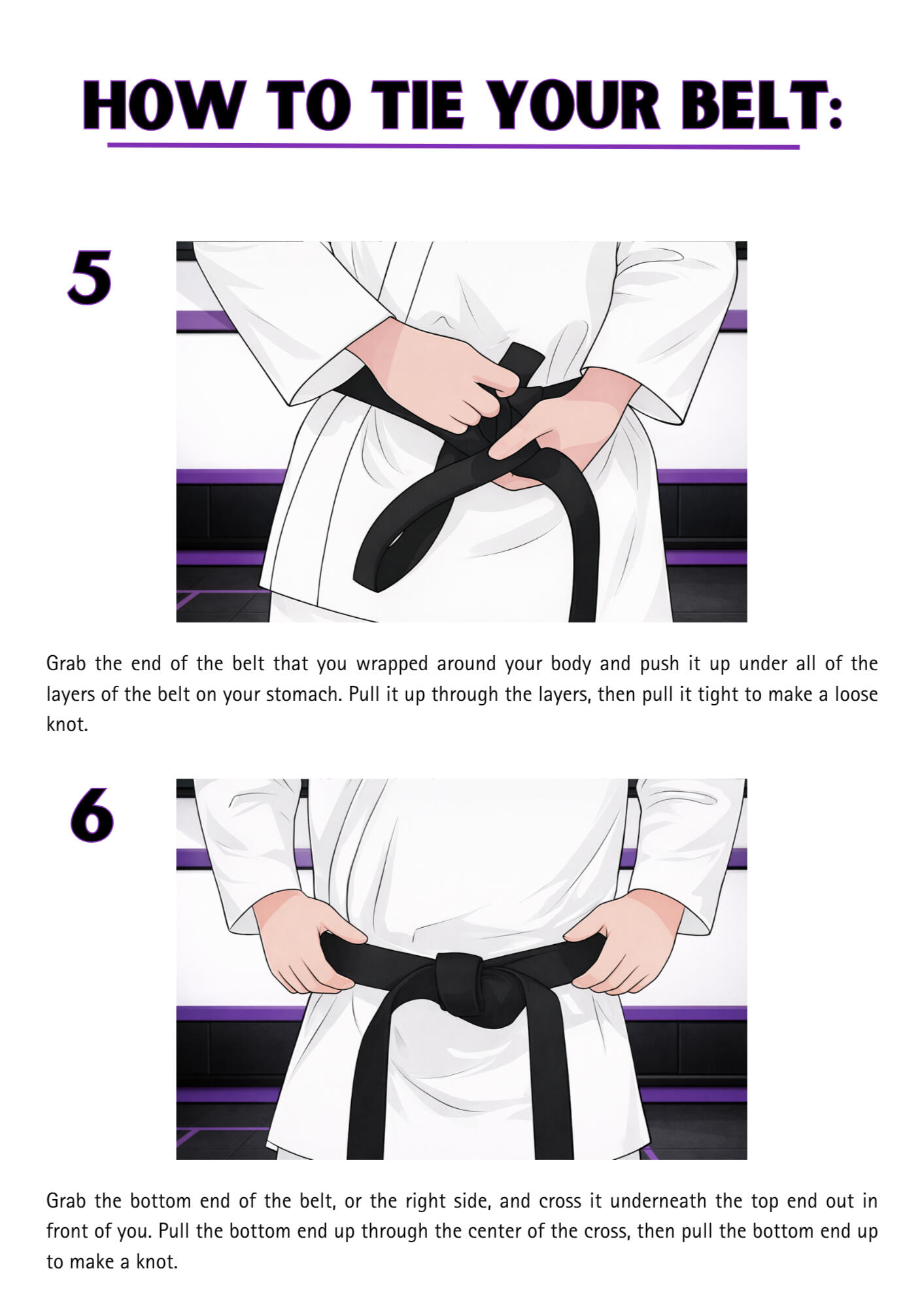 HOW TO TIE YOUR BELT:

5

Grab the end of the belt that you wrapped around your body and push it up under all of the layers of the belt on your stomach. Pull it up through the layers, then pull it tight to make a loose knot.

6

Grab the bottom end of the belt, or the right side, and cross it underneath the top end out in front of you. Pull the bottom end up through the center of the cross, then pull the bottom end up to make a knot.